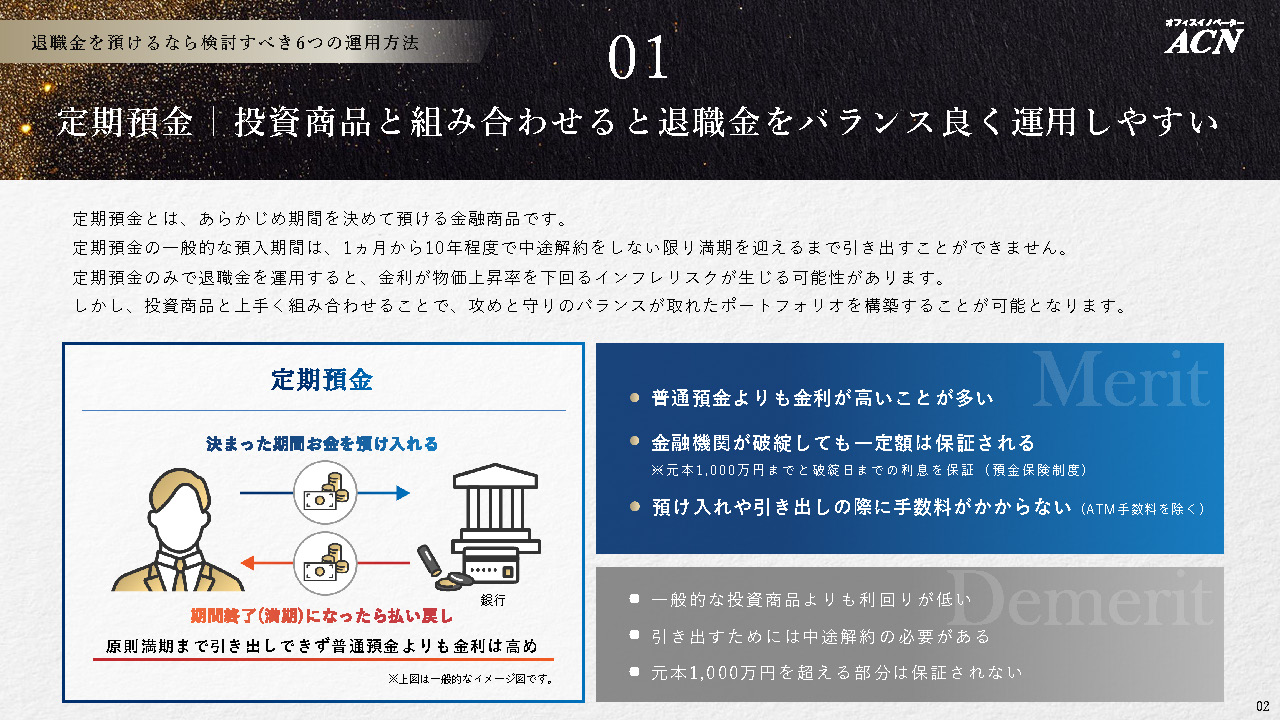 退職金を預けるなら検討すべき6つの運用方法

01

オフィスイノベーター
ACN

定期預金｜投資商品と組み合わせると退職金をバランス良く運用しやすい

定期預金とは、あらかじめ期間を決めて預ける金融商品です。
定期預金の一般的な預入期間は、1ヵ月から10年程度で中途解約をしない限り満期を迎えるまで引き出すことができません。
定期預金のみで退職金を運用すると、金利が物価上昇率を下回るインフレリスクが生じる可能性があります。
しかし、投資商品と上手く組み合わせることで、攻めと守りのバランスが取れたポートフォリオを構築することが可能となります。

定期預金

決まった期間お金を預け入れる

銀行

期間終了(満期)になったら払い戻し

原則満期まで引き出しできず普通預金よりも金利は高め

※上図は一般的なイメージ図です。

Merit

普通預金よりも金利が高いことが多い

金融機関が破綻しても一定額は保証される
※元本1,000万円までと破綻日までの利息を保証（預金保険制度）

預け入れや引き出しの際に手数料がかからない（ATM手数料を除く）

Demerit

一般的な投資商品よりも利回りが低い

引き出すためには中途解約の必要がある

元本1,000万円を超える部分は保証されない

02